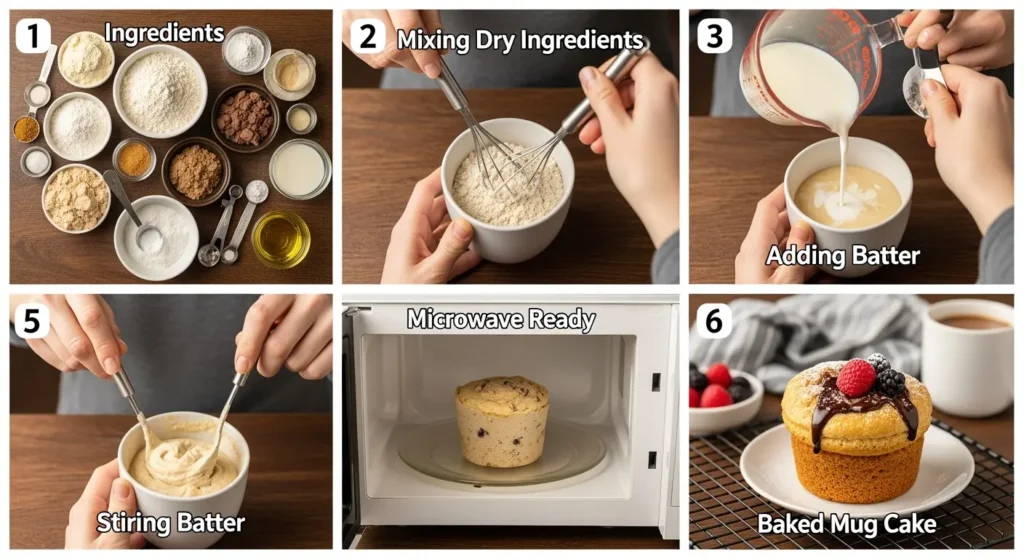 1 Ingredients

2 Mixing Dry Ingredients

3 Adding Batter

5 Stiring Batter

Microwave Ready

6 Baked Mug Cake